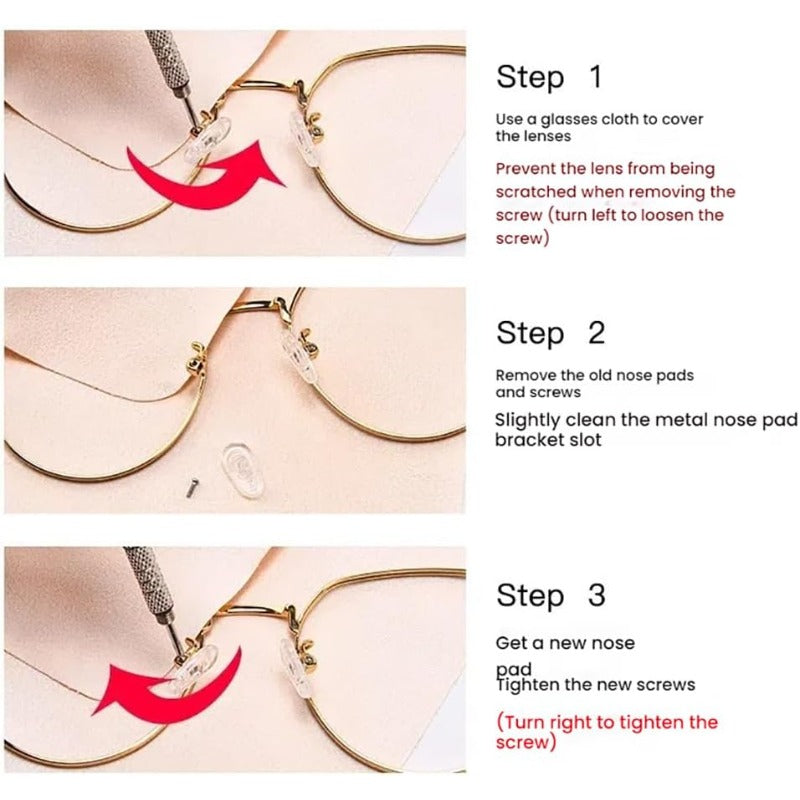 Step 1

Use a glasses cloth to cover the lenses

Prevent the lens from being scratched when removing the screw (turn left to loosen the screw)

Step 2

Remove the old nose pads and screws

Slightly clean the metal nose pad bracket slot

Step 3

Get a new nose pad
Tighten the new screws

(Turn right to tighten the screw)