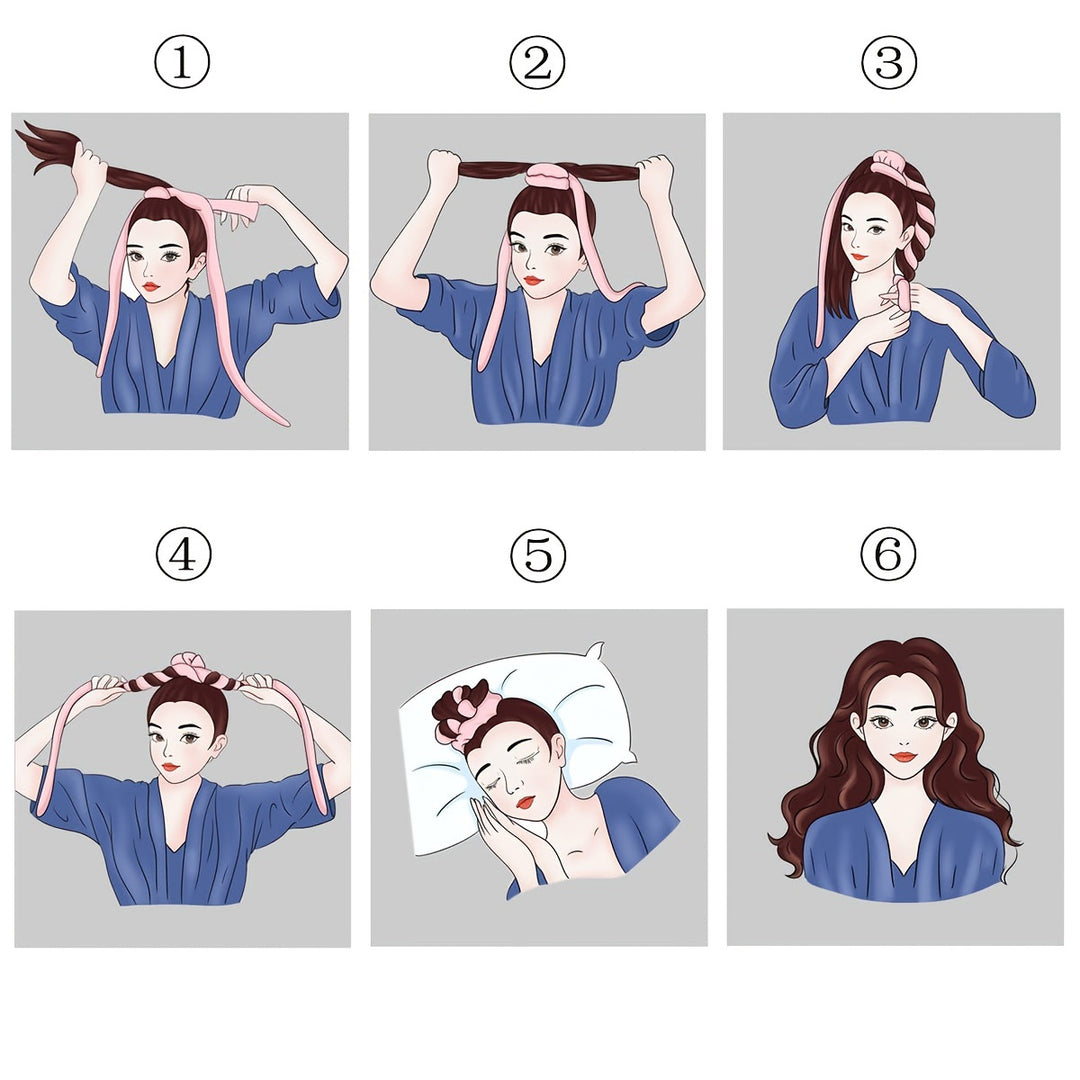 ①

②

③

④

⑤

⑥