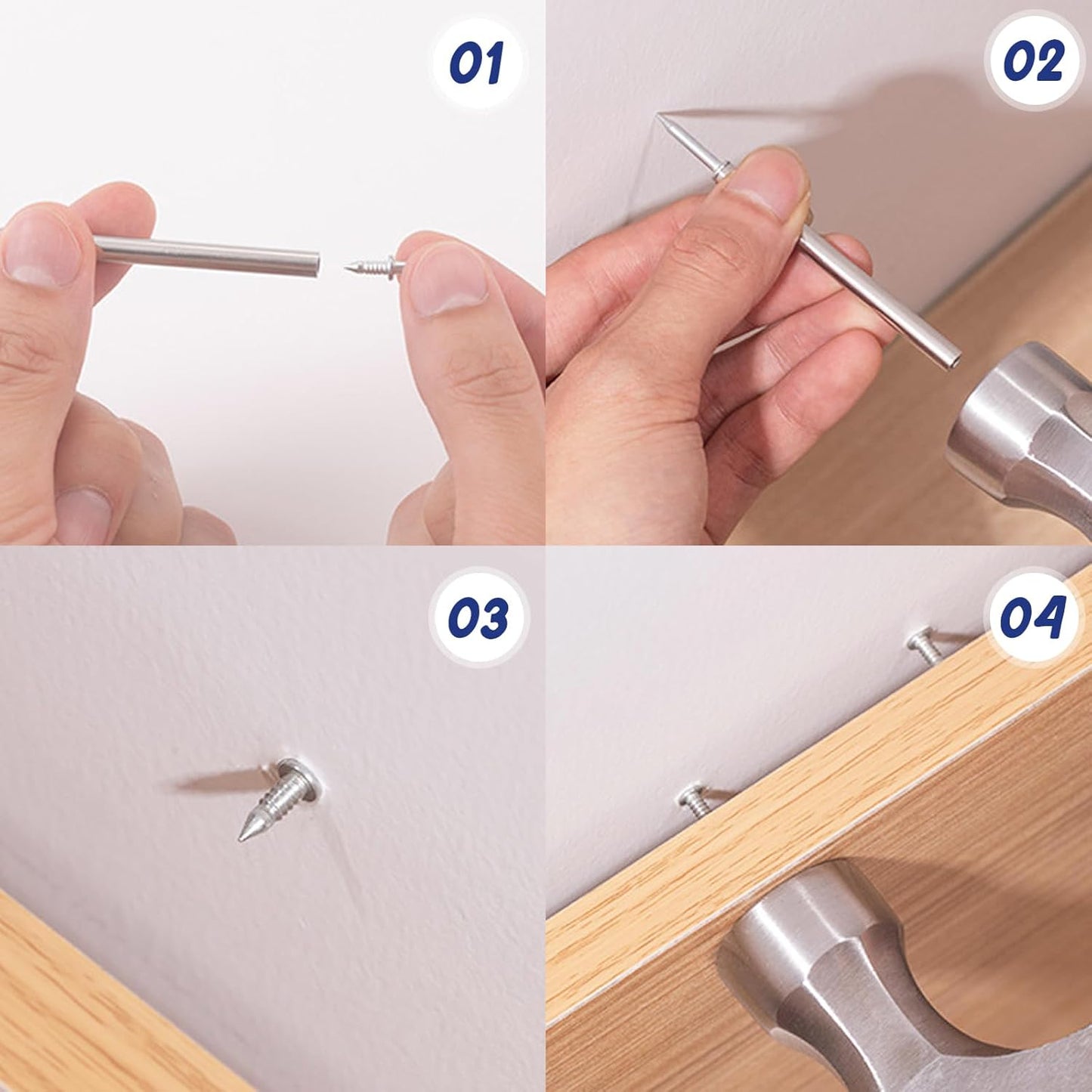 01

02

03

04